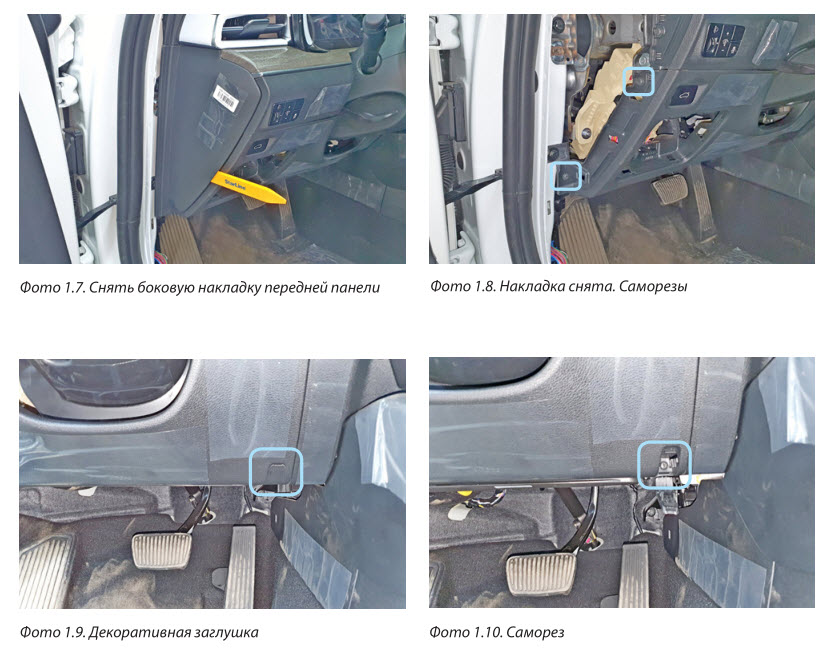 StarLine

Фото 1.7. Снять боковую накладку передней панели

Фото 1.8. Накладка снята. Саморезы

Фото 1.9. Декоративная заглушка

Фото 1.10. Саморез