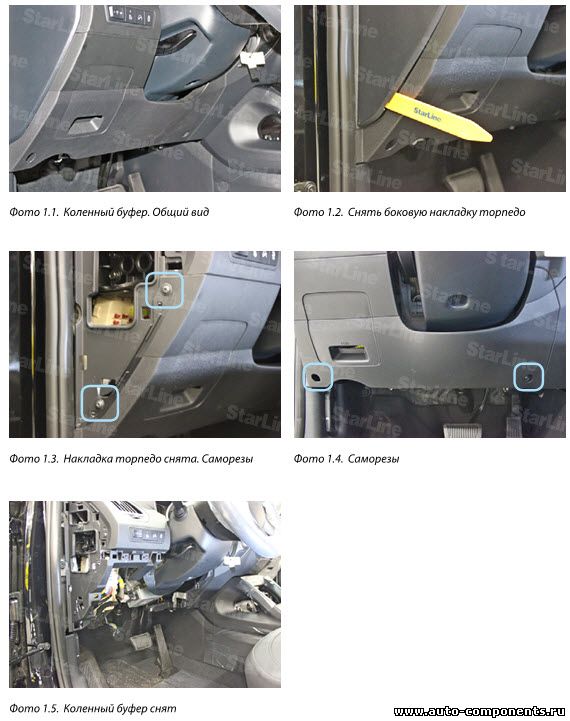 StarLine

Фото 1.1. Коленный буфер. Общий вид

Фото 1.2. Снять боковую накладку торпедо

Фото 1.3. Накладка торпедо снята. Саморезы

Фото 1.4. Саморезы

Фото 1.5. Коленный буфер снят

www.auto-components.ru