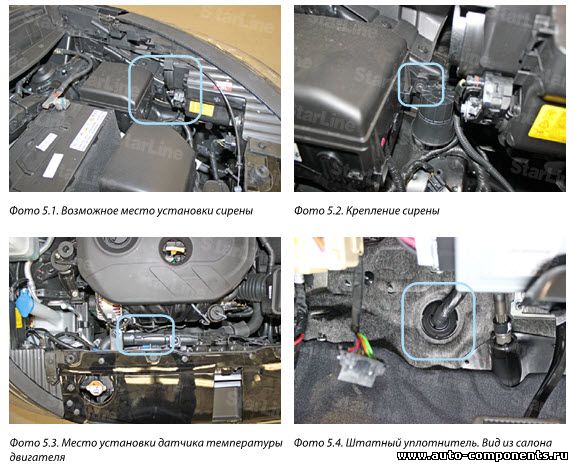 StarLine

Фото 5.1. Возможное место установки сирены

Фото 5.2. Крепление сирены

Фото 5.3. Место установки датчика температуры двигателя

Фото 5.4. Штатный уплотнитель. Вид из салона

www.auto-components.ru