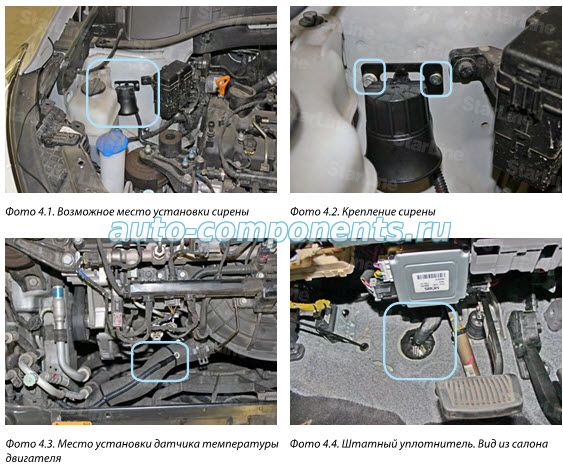 Фото 4.1. Возможное место установки сирены

Фото 4.2. Крепление сирены

auto-components.ru

Фото 4.3. Место установки датчика температуры двигателя

Фото 4.4. Штатный уплотнитель. Вид из салона